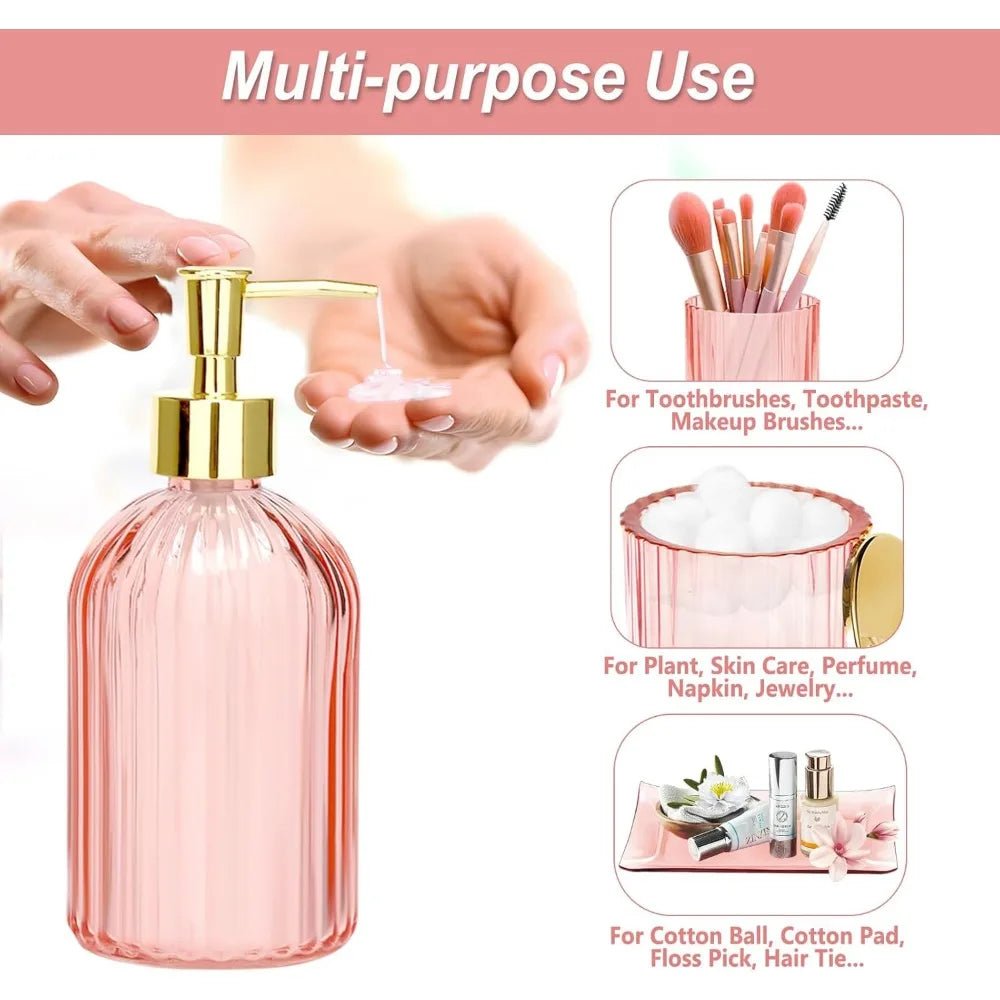 Multi-purpose Use

For Toothbrushes, Toothpaste, Makeup Brushes...

For Plant, Skin Care, Perfume, Napkin, Jewelry...

For Cotton Ball, Cotton Pad, Floss Pick, Hair Tie...