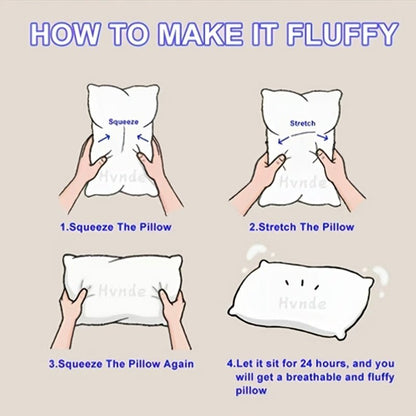 HOW TO MAKE IT FLUFFY

Squeeze

Hvnde

1.Squeeze The Pillow

Stretch

Hvnde

2.Stretch The Pillow

Hvnde

3.Squeeze The Pillow Again

Hvnde

4.Let it sit for 24 hours, and you will get a breathable and fluffy pillow