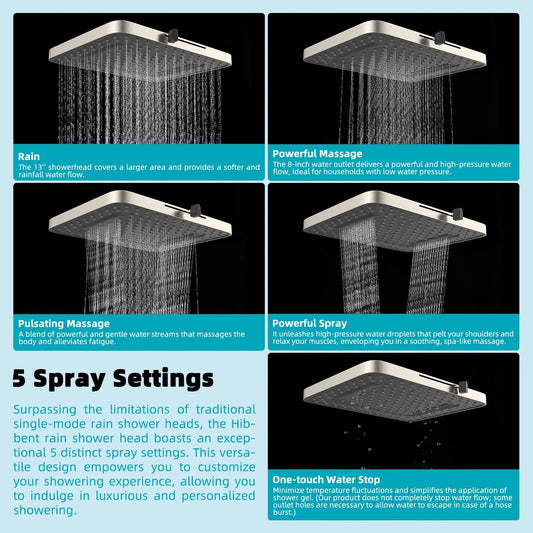 Rain
The 13" showerhead covers a larger area and provides a softer and rainfall water flow.

Powerful Massage
The 8-inch water outlet delivers a powerful and high-pressure water flow, ideal for households with low water pressure.

Pulsating Massage
A blend of powerful and gentle water streams that massages the body and alleviates fatigue.

Powerful Spray
It unleashes high-pressure water droplets that pelt your shoulders and relax your muscles, enveloping you in a soothing, spa-like massage.

5 Spray Settings

Surpassing the limitations of traditional single-mode rain shower heads, the Hibbent rain shower head boasts an exceptional 5 distinct spray settings. This versatile design empowers you to customize your showering experience, allowing you to indulge in luxurious and personalized showering.

One-touch Water Stop
Minimize temperature fluctuations and simplifies the application of shower gel. (Our product does not completely stop water flow; some outlet holes are necessary to allow water to escape in case of a hose burst.)