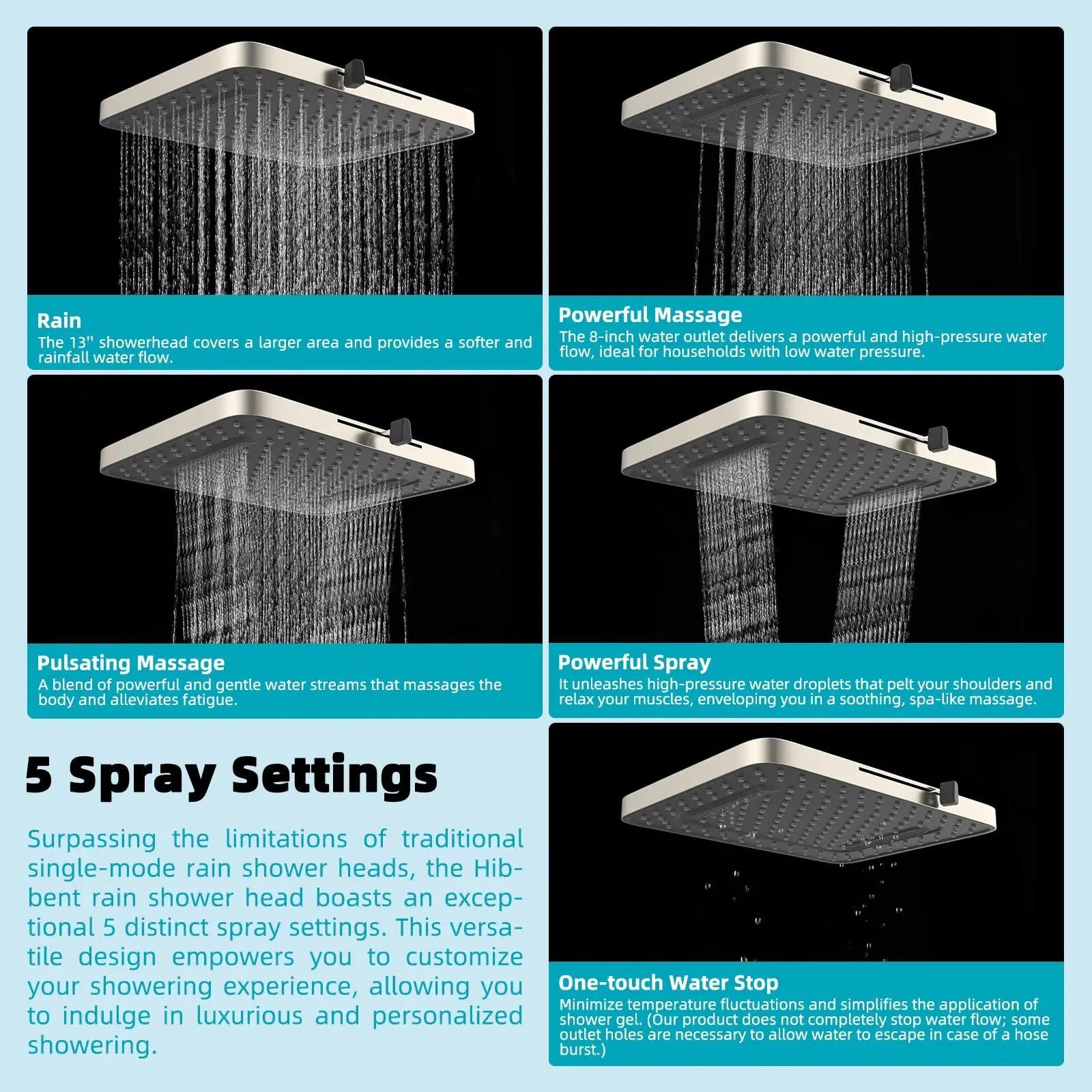 Rain
The 13'' showerhead covers a larger area and provides a softer and rainfall water flow.

Powerful Massage
The 8-inch water outlet delivers a powerful and high-pressure water flow, ideal for households with low water pressure.

Pulsating Massage
A blend of powerful and gentle water streams that massages the body and alleviates fatigue.

Powerful Spray
It unleashes high-pressure water droplets that pelt your shoulders and relax your muscles, enveloping you in a soothing, spa-like massage.

5 Spray Settings

Surpassing the limitations of traditional single-mode rain shower heads, the Hibbent rain shower head boasts an exceptional 5 distinct spray settings. This versatile design empowers you to customize your showering experience, allowing you to indulge in luxurious and personalized showering.

One-touch Water Stop
Minimize temperature fluctuations and simplifies the application of shower gel. (Our product does not completely stop water flow; some outlet holes are necessary to allow water to escape in case of a hose burst.)