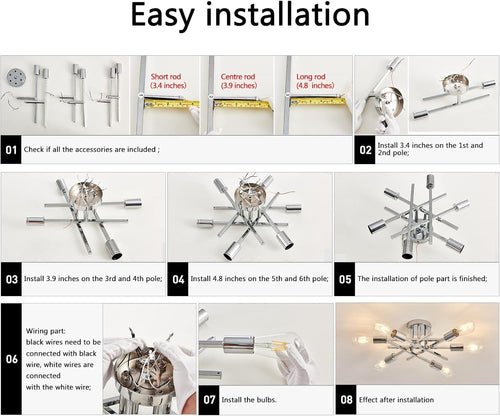 Easy installation

Short rod (3.4 inches)

Centre rod (3.9 inches)

Long rod (4.8 inches)

01 Check if all the accessories are included ;

02 Install 3.4 inches on the 1st and 2nd pole;

03 Install 3.9 inches on the 3rd and 4th pole;

04 Install 4.8 inches on the 5th and 6th pole;

05 The installation of pole part is finished;

06 Wiring part: black wires need to be connected with black wire, white wires are connected with the white wire;

07 Install the bulbs.

08 Effect after installation